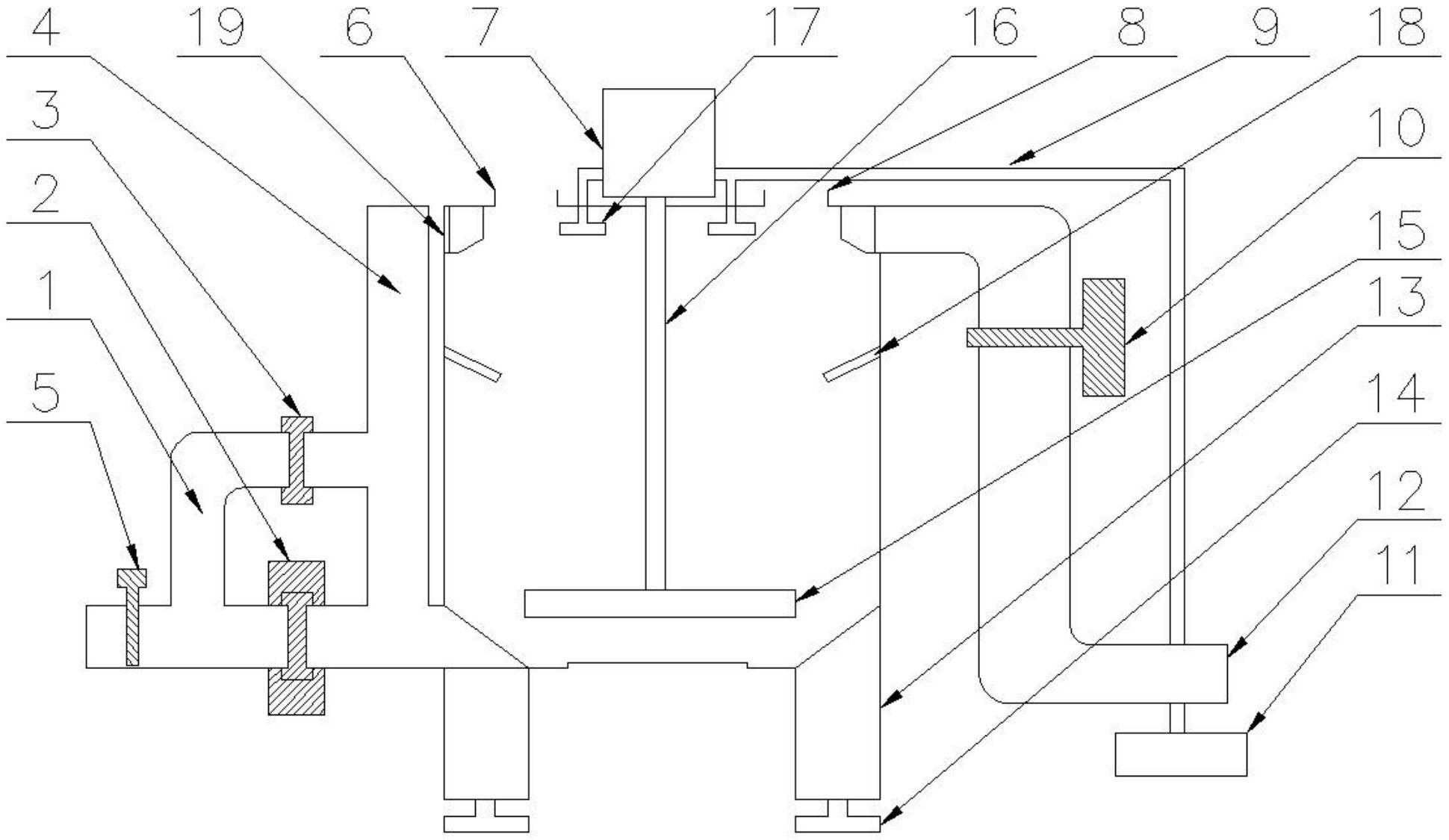 4
19
6
7
17
16
8
9
18
3
10
2
15
1
13
5
14
12
11